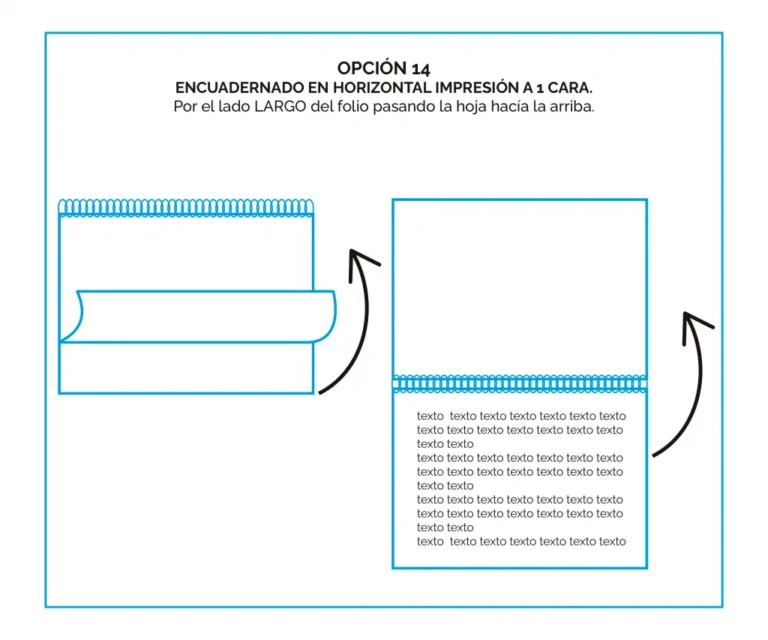 OPCIÓN 14
ENCUADERNADO EN HORIZONTAL IMPRESIÓN A 1 CARA.
Por el lado LARGO del folio pasando la hoja hacía la arriba.

texto texto texto texto texto texto texto
texto texto texto texto texto texto texto
texto texto
texto texto texto texto texto texto texto
texto texto texto texto texto texto texto
texto texto
texto texto texto texto texto texto texto
texto texto texto texto texto texto texto
texto texto
texto texto texto texto texto texto texto