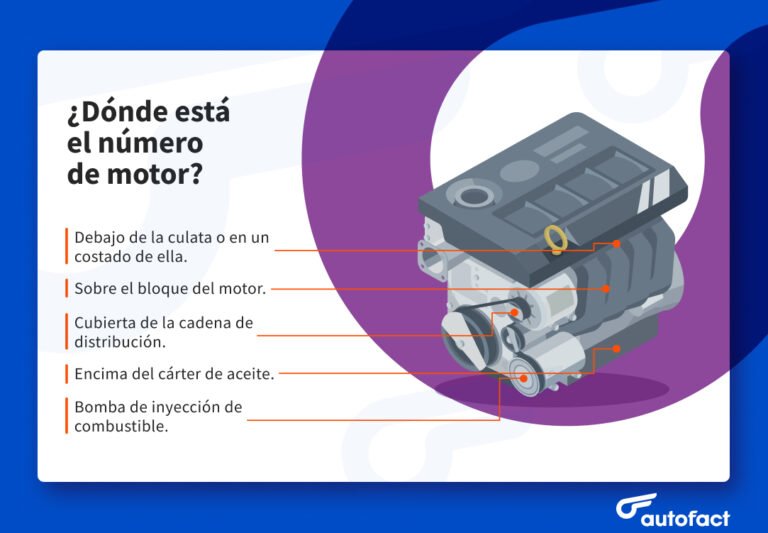 ¿Dónde está el número de motor?

Debajo de la culata o en un costado de ella.

Sobre el bloque del motor.

Cubierta de la cadena de distribución.

Encima del cárter de aceite.

Bomba de inyección de combustible.

autofact