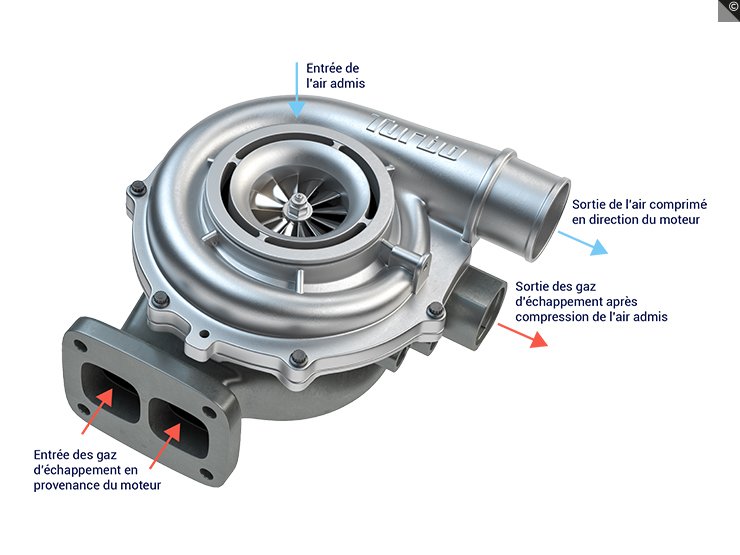 ©

Entrée de l'air admis

Turbo

Sortie de l'air comprimé en direction du moteur

Sortie des gaz d'échappement après compression de l'air admis

Entrée des gaz d'échappement en provenance du moteur